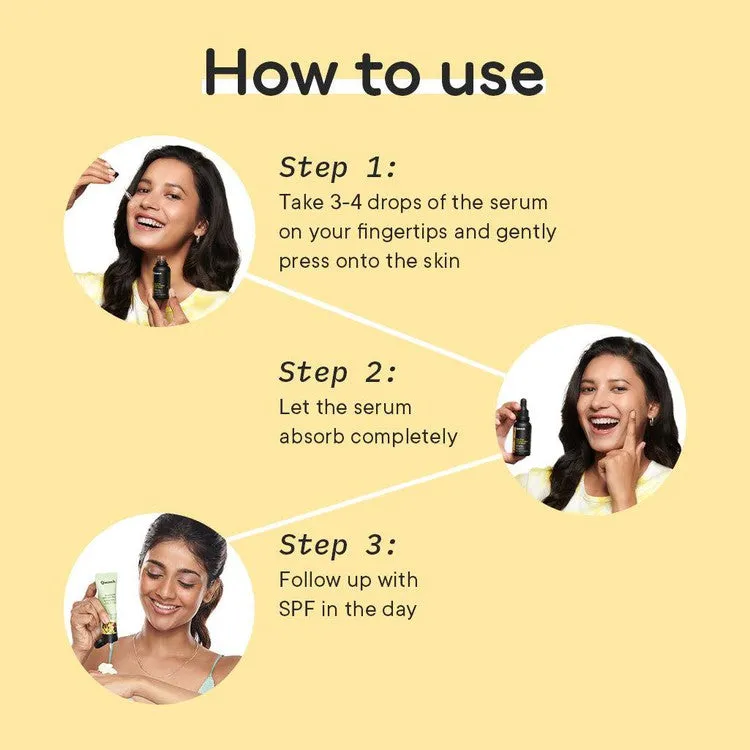 How to use

Step 1:
Take 3-4 drops of the serum on your fingertips and gently press onto the skin

Step 2:
Let the serum absorb completely

Step 3:
Follow up with SPF in the day